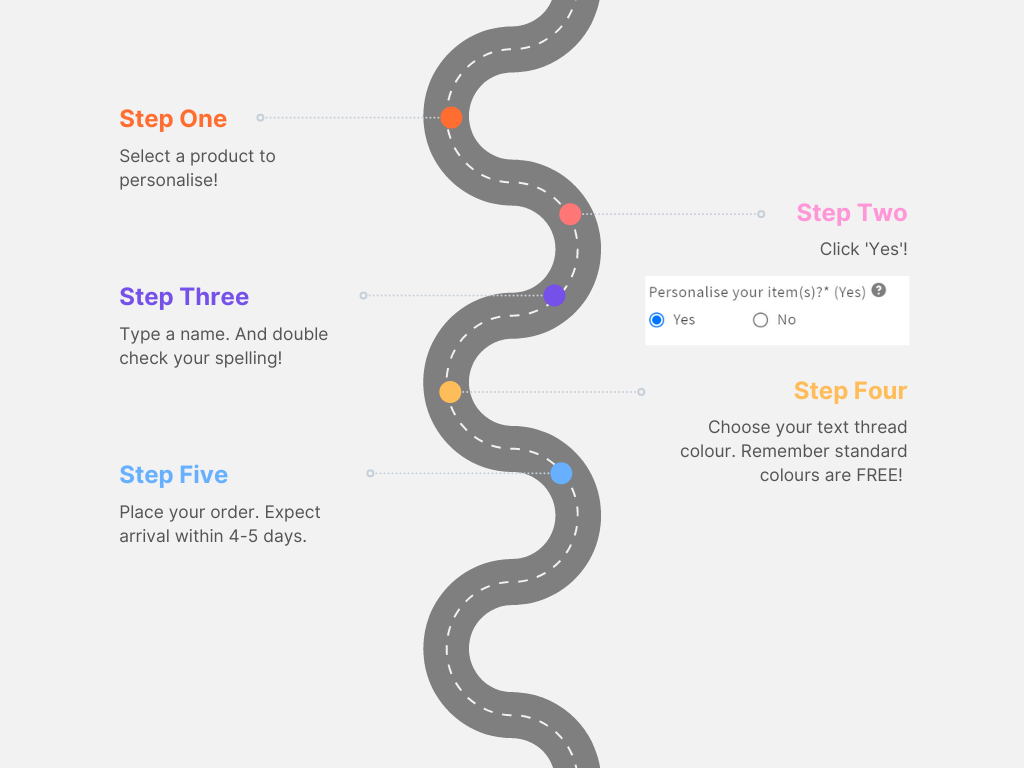 Step One

Select a product to personalise!

Step Two

Click 'Yes'!

Personalise your item(s)?* (Yes) ?

Yes No

Step Three

Type a name. And double check your spelling!

Step Four

Choose your text thread colour. Remember standard colours are FREE!

Step Five

Place your order. Expect arrival within 4-5 days.